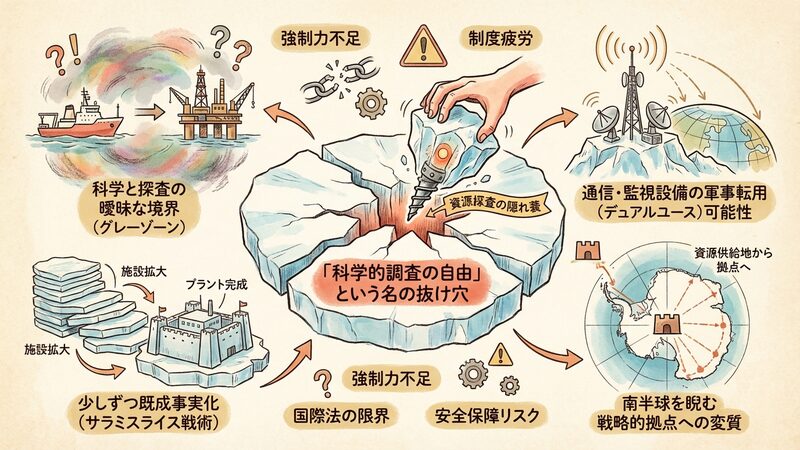 強制力不足

制度疲労

科学と探査の曖昧な境界（グレーゾーン）

資源探査の隠れ蓑

通信・監視設備の軍事転用（デュアルユース）可能性

「科学的調査の自由」という名の抜け穴

施設拡大

プラント完成

施設拡大

資源供給地から拠点へ

少しずつ既成事実化（サラミスライス戦術）

強制力不足

国際法の限界

安全保障リスク

南半球を睨む戦略的拠点への変質