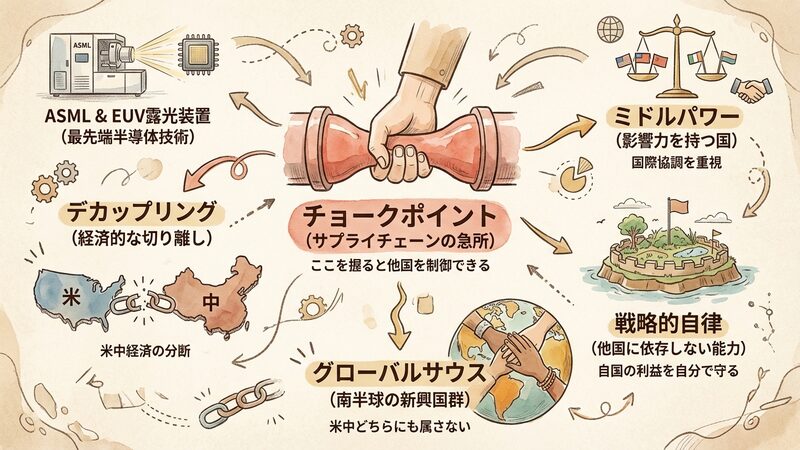 ASML

ASML & EUV露光装置
（最先端半導体技術）

デカップリング
（経済的な切り離し）

米
中

米中経済の分断

チョークポイント
（サプライチェーンの急所）
ここを握ると他国を制御できる

グローバルサウス
（南半球の新興国群）
米中どちらにも属さない

ミドルパワー
（影響力を持つ国）
国際協調を重視

戦略的自律
（他国に依存しない能力）
自国の利益を自分で守る