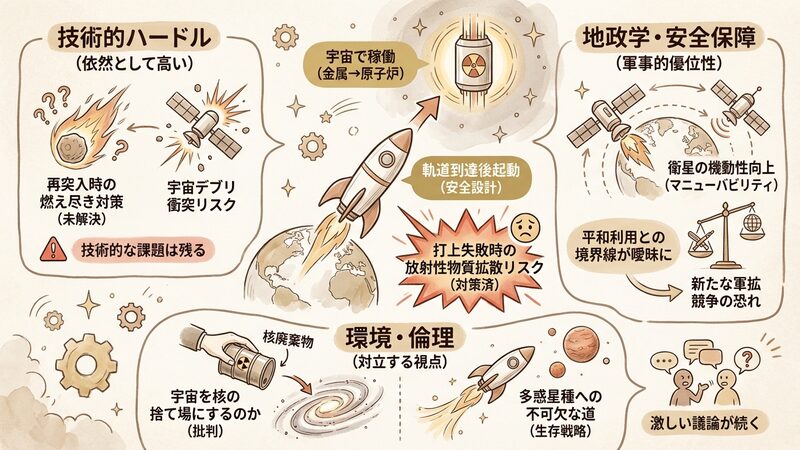 技術的ハードル
(依然として高い)

再突入時の燃え尽き対策
(未解決)

宇宙デブリ衝突リスク

技術的な課題は残る

宇宙で稼働
(金属→原子炉)

軌道到達後起動
(安全設計)

打上失敗時の放射性物質拡散リスク
(対策済)

地政学・安全保障
(軍事的優位性)

衛星の機動性向上
(マニューバビリティ)

平和利用との境界線が曖昧に

新たな軍拡競争の恐れ

環境・倫理
(対立する視点)

核廃棄物

宇宙を核の捨て場にするのか
(批判)

多惑星種への不可欠な道
(生存戦略)

激しい議論が続く