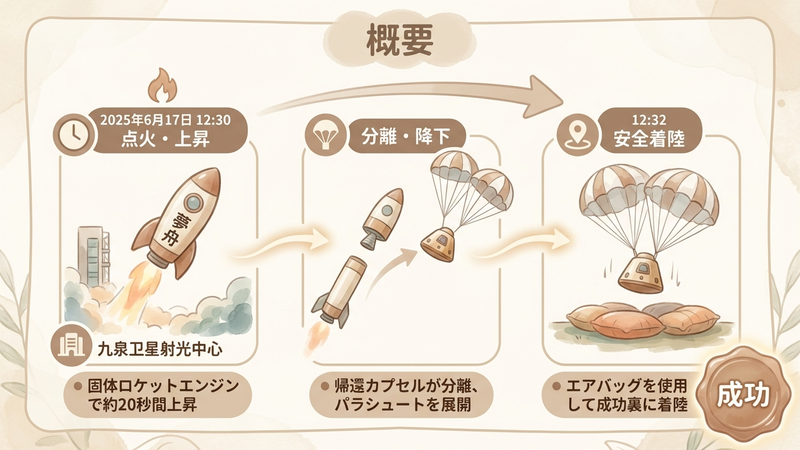 概要

2025年6月17日 12:30
点火・上昇

夢舟

九泉卫星射光中心

● 固体ロケットエンジンで約20秒間上昇

分離・降下

● 帰還カプセルが分離、パラシュートを展開

12:32
安全着陸

● エアバッグを使用して成功裏に着陸

成功